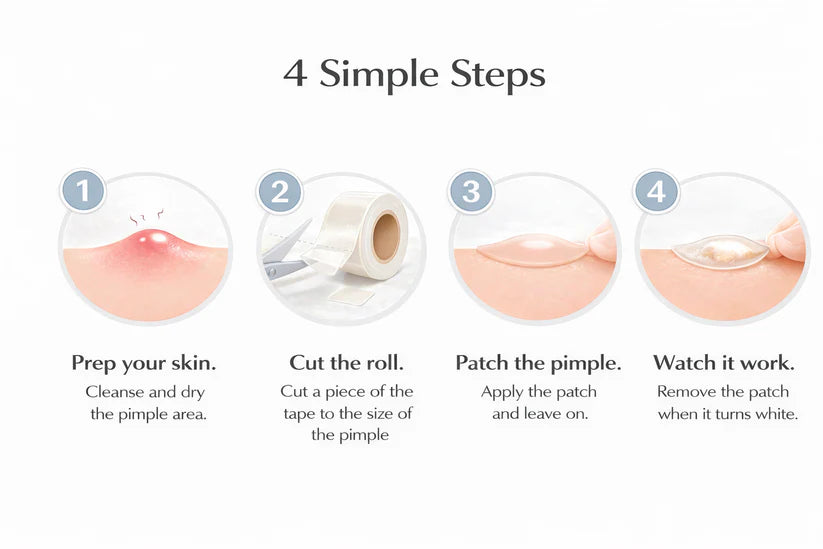 4 Simple Steps

1

Prep your skin.

Cleanse and dry the pimple area.

2

Cut the roll.

Cut a piece of the tape to the size of the pimple

3

Patch the pimple.

Apply the patch and leave on.

4

Watch it work.

Remove the patch when it turns white.